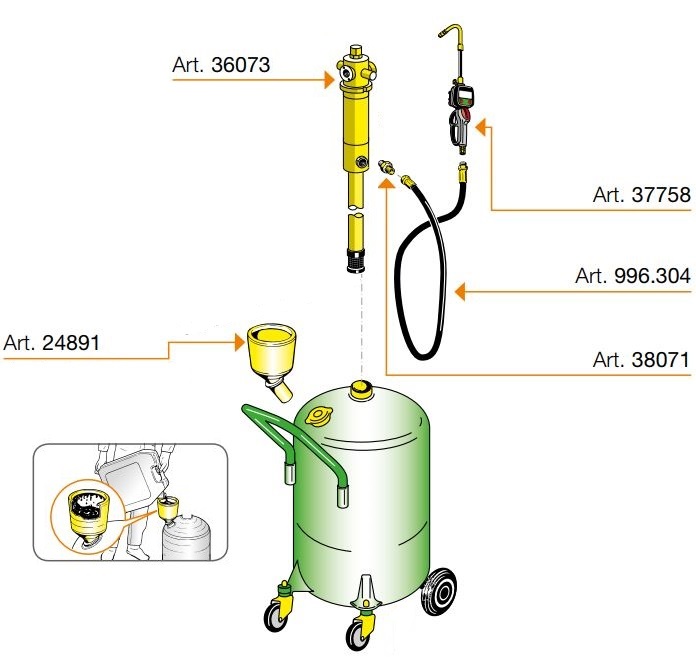 Art. 36073

Art. 37758

Art. 996.304

Art. 24891

Art. 38071